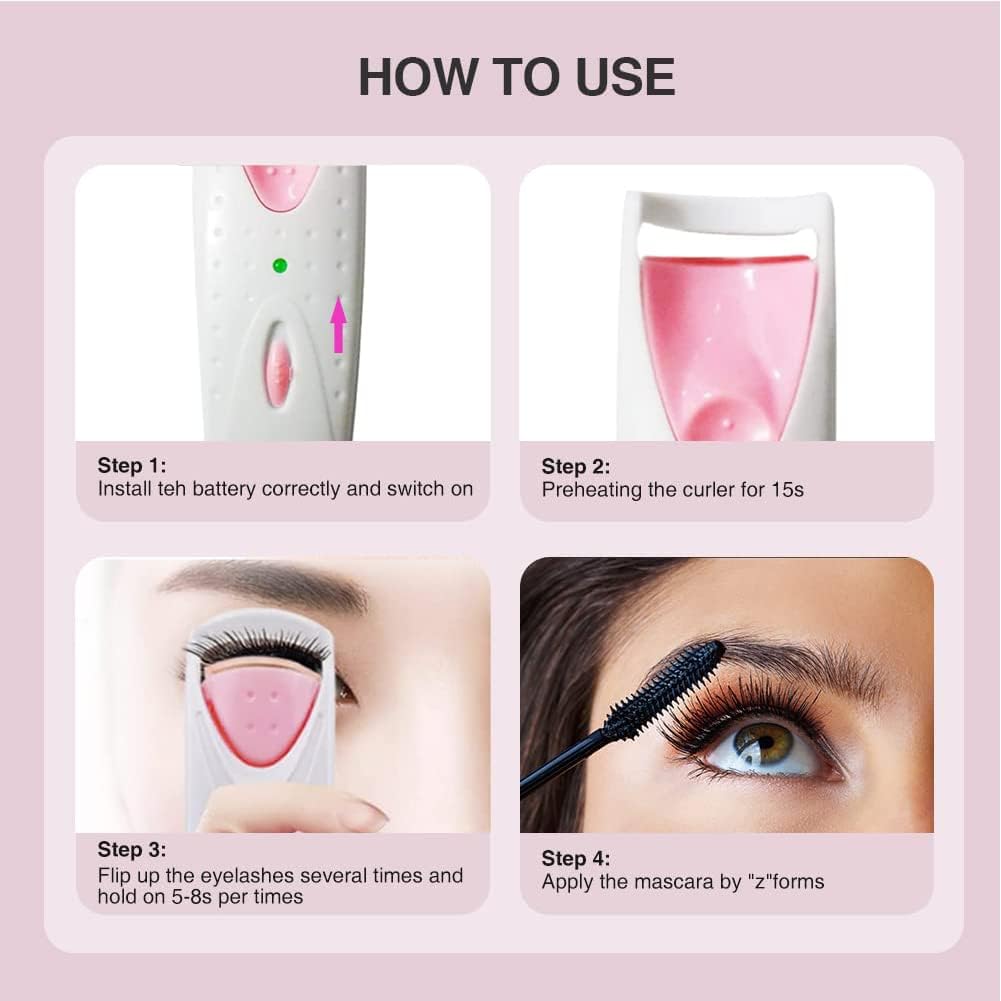 HOW TO USE

Step 1:
Install teh battery correctly and switch on

Step 2:
Preheating the curler for 15s

Step 3:
Flip up the eyelashes several times and hold on 5-8s per times

Step 4:
Apply the mascara by "z"forms